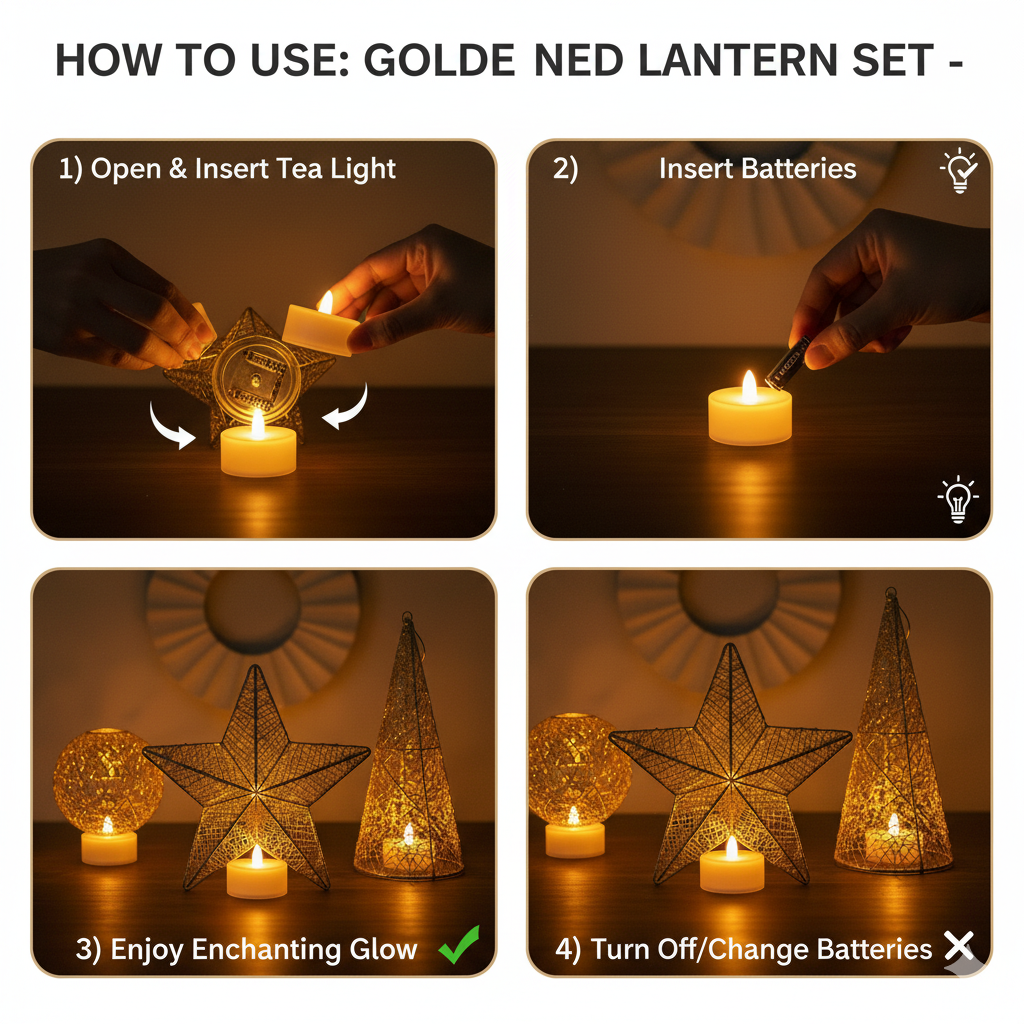 HOW TO USE: GOLDE NED LANTERN SET -

1) Open & Insert Tea Light

2) Insert Batteries

3) Enjoy Enchanting Glow

4) Turn Off/Change Batteries